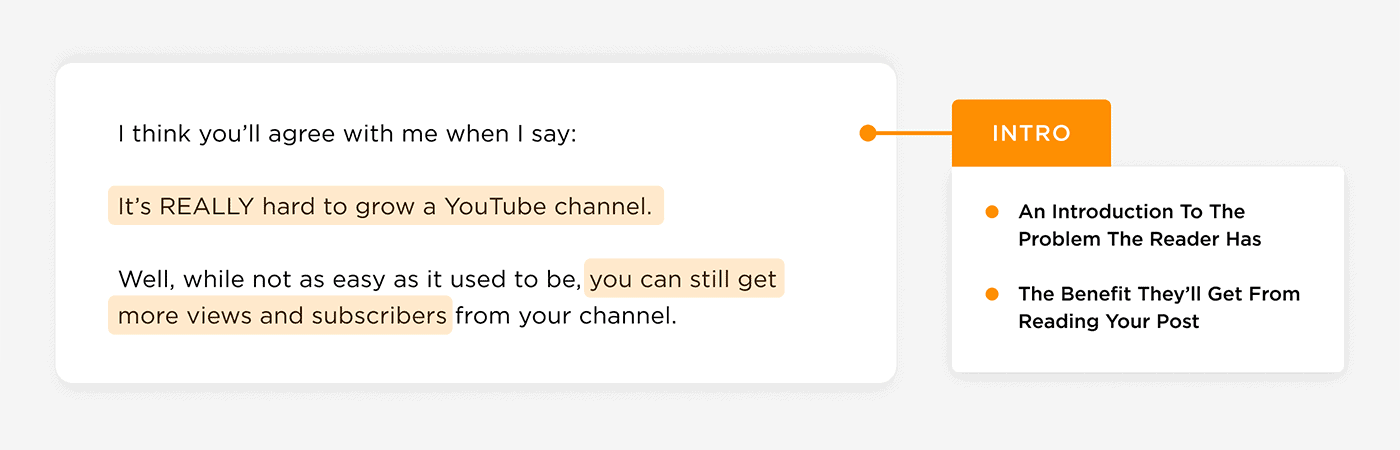 I think you'll agree with me when I say:

It's REALLY hard to grow a YouTube channel.

Well, while not as easy as it used to be, you can still get more views and subscribers from your channel.

INTRO

An Introduction To The Problem The Reader Has

The Benefit They'll Get From Reading Your Post