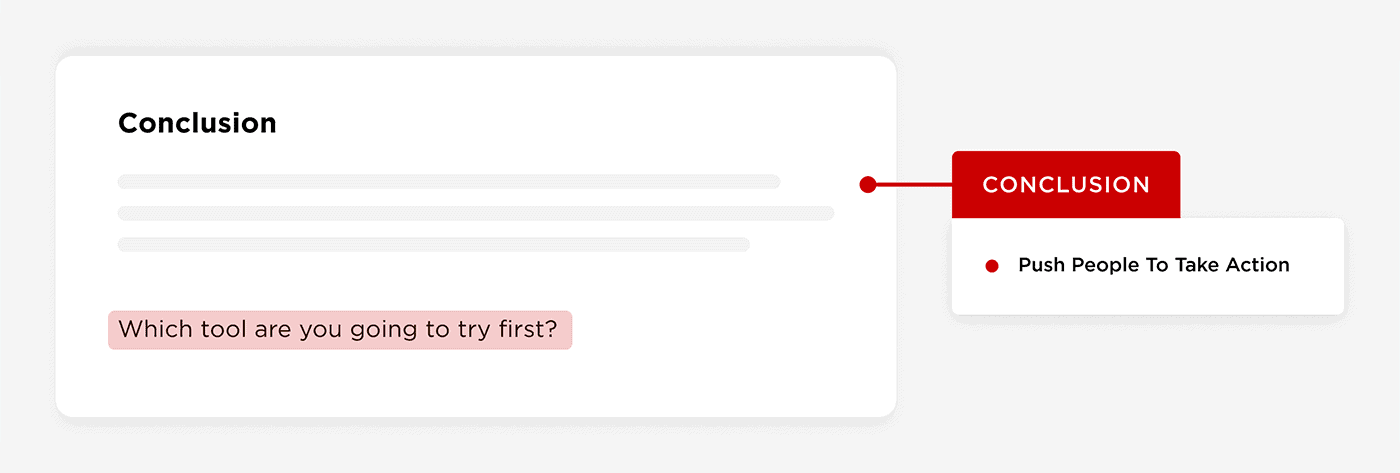 Conclusion

Which tool are you going to try first?

CONCLUSION

Push People To Take Action